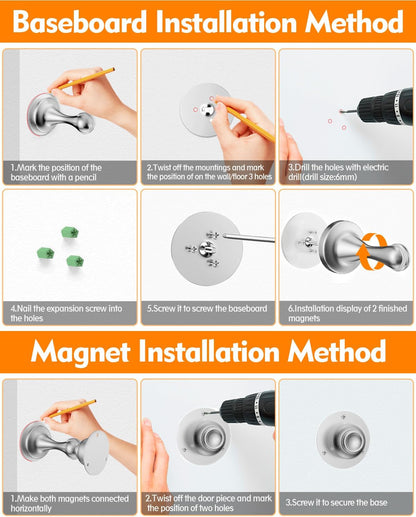 Baseboard Installation Method

1.Mark the position of the baseboard with a pencil

2.Twist off the mountings and mark the position of on the wall/floor 3 holes

3.Drill the holes with electric drill(drill size:6mm)

4.Nail the expansion screw into the holes

5.Screw it to screw the baseboard

6.Installation display of 2 finished magnets

Magnet Installation Method

1.Make both magnets connected horizontally

2.Twist off the door piece and mark the position of two holes

3.Screw it to secure the base