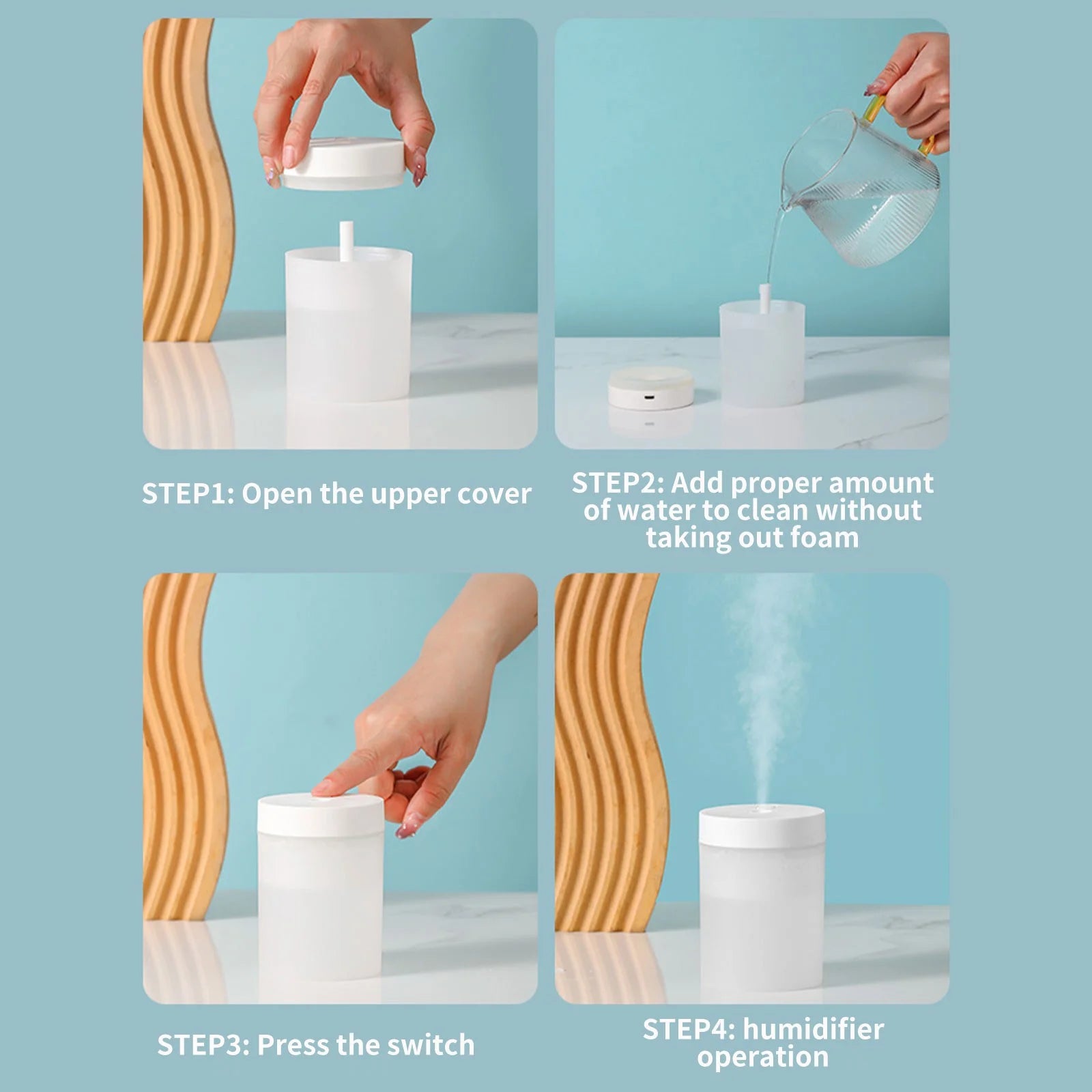 STEP1: Open the upper cover

STEP2: Add proper amount of water to clean without taking out foam

STEP3: Press the switch

STEP4: humidifier operation